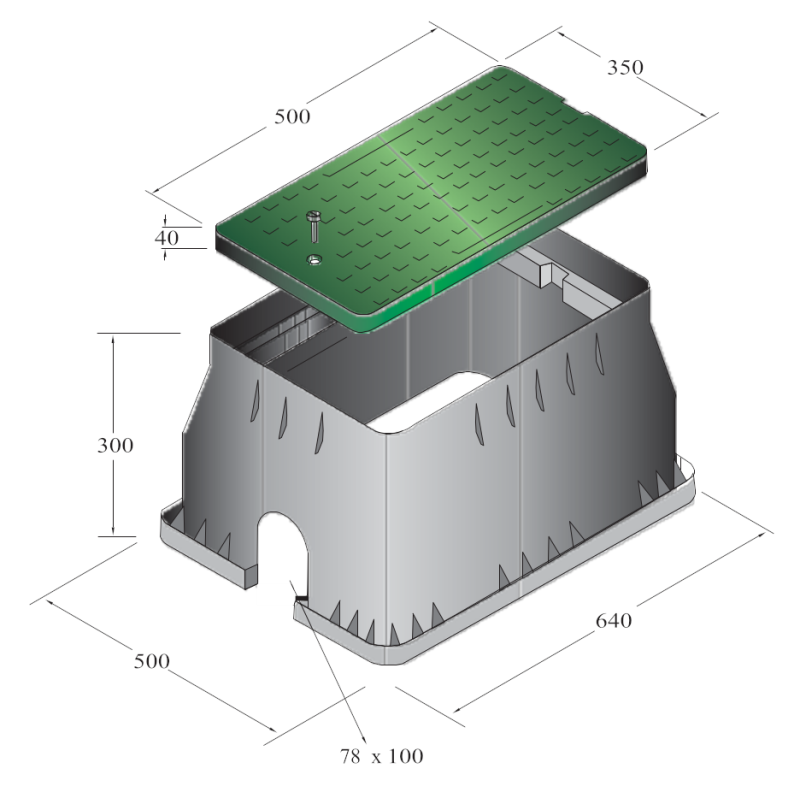 500
350
40
300
500
640
78 x 100